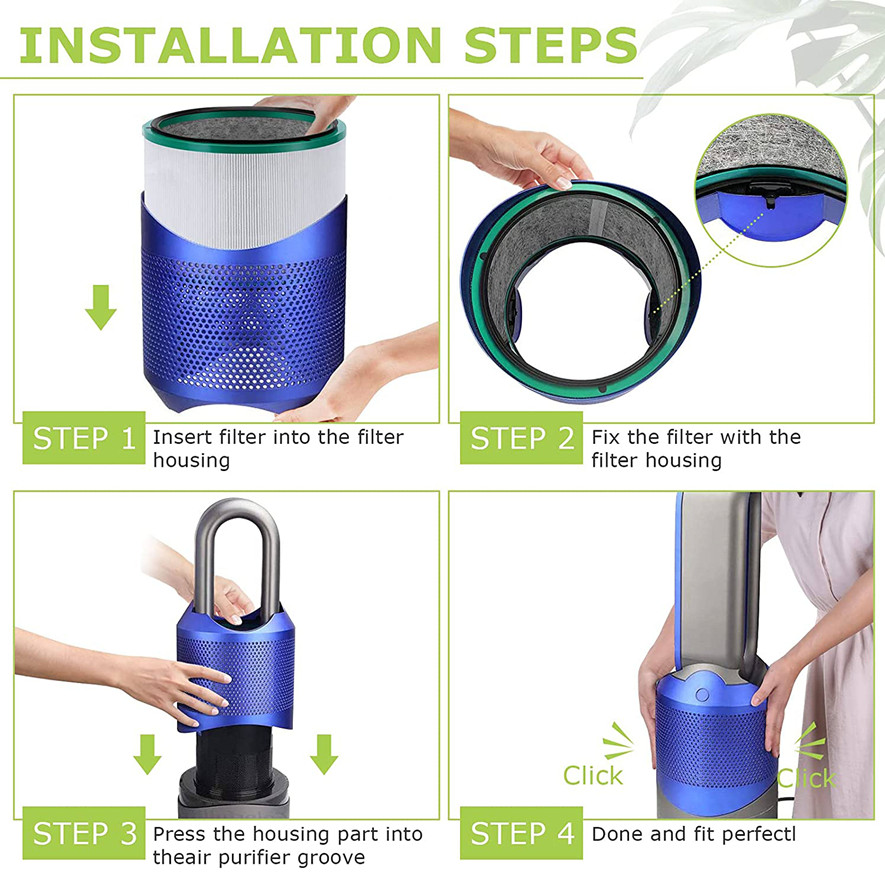 INSTALLATION STEPS

STEP 1 Insert filter into the filter housing

STEP 2 Fix the filter with the filter housing

STEP 3 Press the housing part into theair purifier groove

Click

Click

STEP 4 Done and fit perfectl